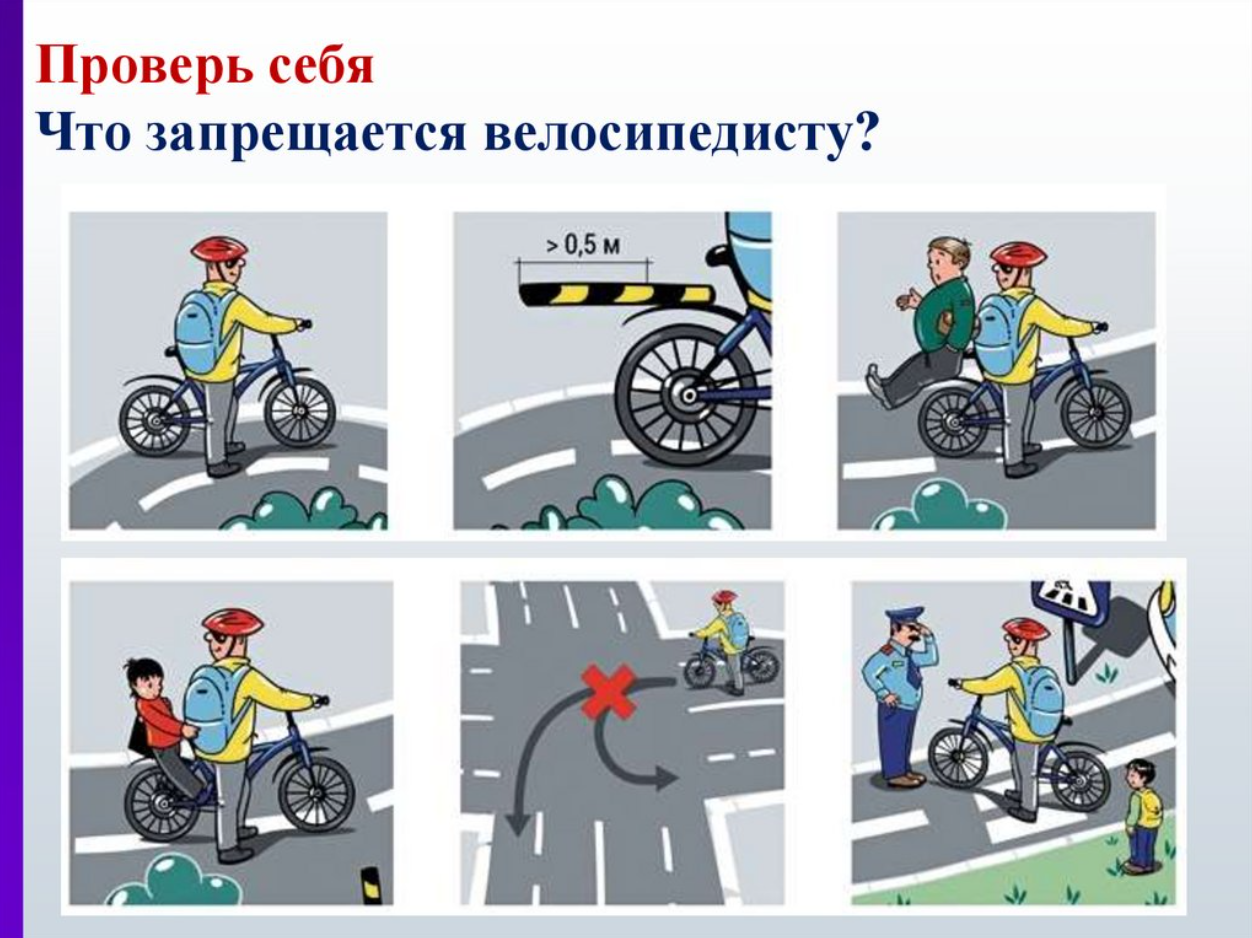 Проверь себя
Что запрещается велосипедисту?

> 0,5 м